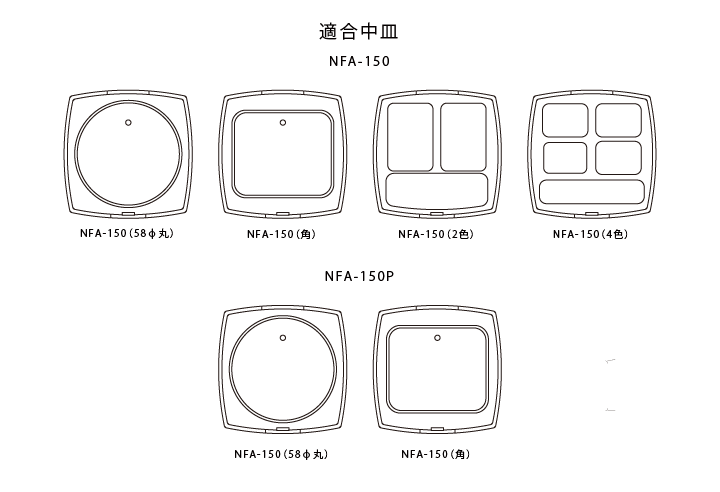 適合中皿

NFA-150

NFA-150(58φ丸)

NFA-150(角)

NFA-150(2色)

NFA-150(4色)

NFA-150P

NFA-150(58φ丸)

NFA-150(角)